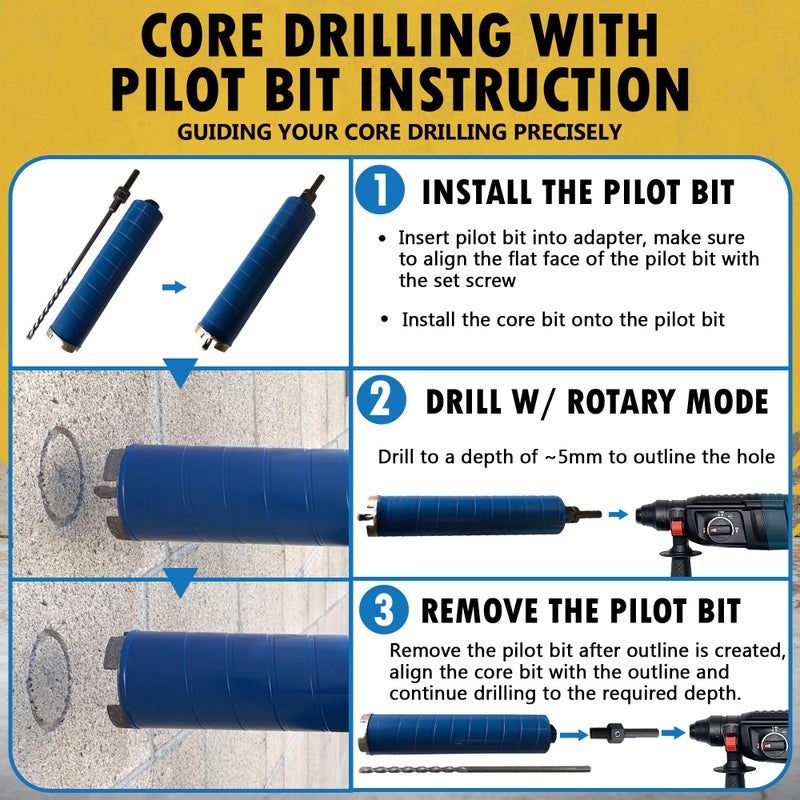 CORE DRILLING WITH PILOT BIT INSTRUCTION
GUIDING YOUR CORE DRILLING PRECISELY

1 INSTALL THE PILOT BIT

• Insert pilot bit into adapter, make sure to align the flat face of the pilot bit with the set screw

• Install the core bit onto the pilot bit

2 DRILL W/ ROTARY MODE

Drill to a depth of ~5mm to outline the hole

3 REMOVE THE PILOT BIT

Remove the pilot bit after outline is created, align the core bit with the outline and continue drilling to the required depth.